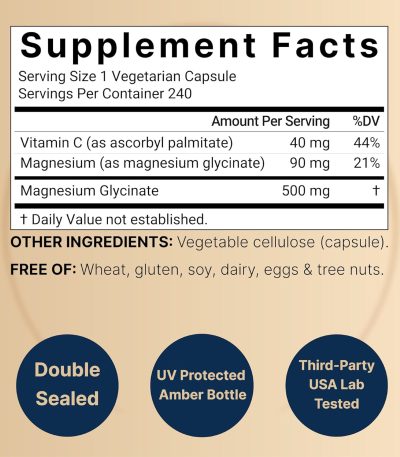 Supplement Facts

Serving Size 1 Vegetarian Capsule
Servings Per Container 240

| | Amount Per Serving | %DV |
|---|---|---|
| Vitamin C (as ascorbyl palmitate) | 40 mg | 44% |
| Magnesium (as magnesium glycinate) | 90 mg | 21% |
| Magnesium Glycinate | 500 mg | † |

† Daily Value not established.

OTHER INGREDIENTS: Vegetable cellulose (capsule).

FREE OF: Wheat, gluten, soy, dairy, eggs & tree nuts.

Double Sealed

UV Protected Amber Bottle

Third-Party USA Lab Tested